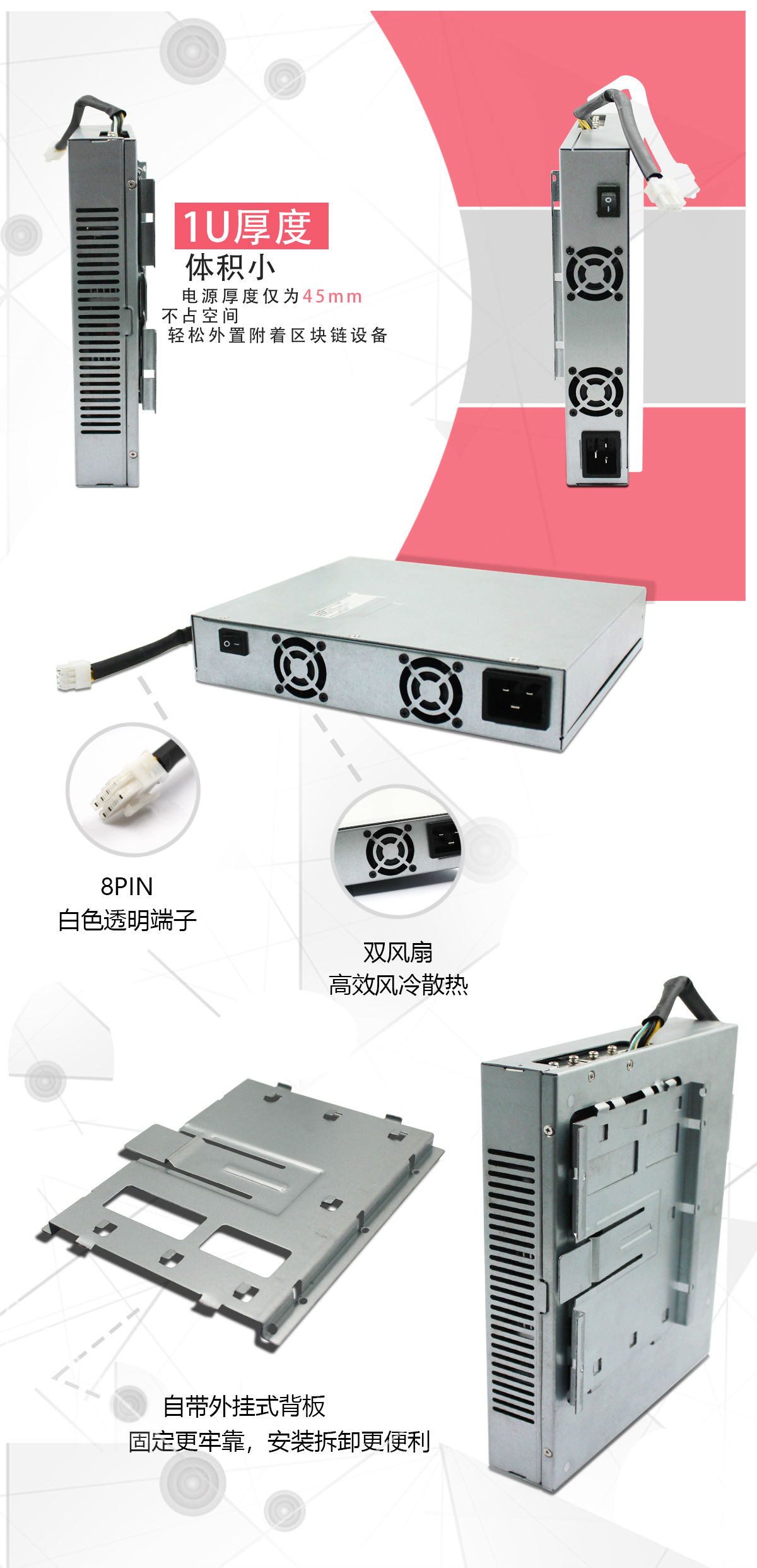 1U厚度
体积小
电源厚度仅为45mm
不占空间
轻松外置附着区块链设备

8PIN
白色透明端子

双风扇
高效风冷散热

自带外挂式背板
固定更牢靠，安装拆卸更便利